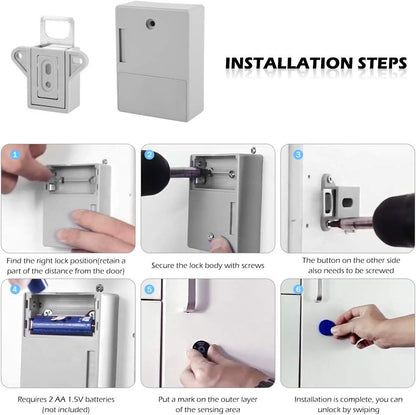 INSTALLATION STEPS

1

Find the right lock position(retain a part of the distance from the door)

2

Secure the lock body with screws

3

The button on the other side also needs to be screwed

4

Requires 2 AA 1.5V batteries (not included)

5

Put a mark on the outer layer of the sensing area

6

Installation is complete, you can unlock by swiping