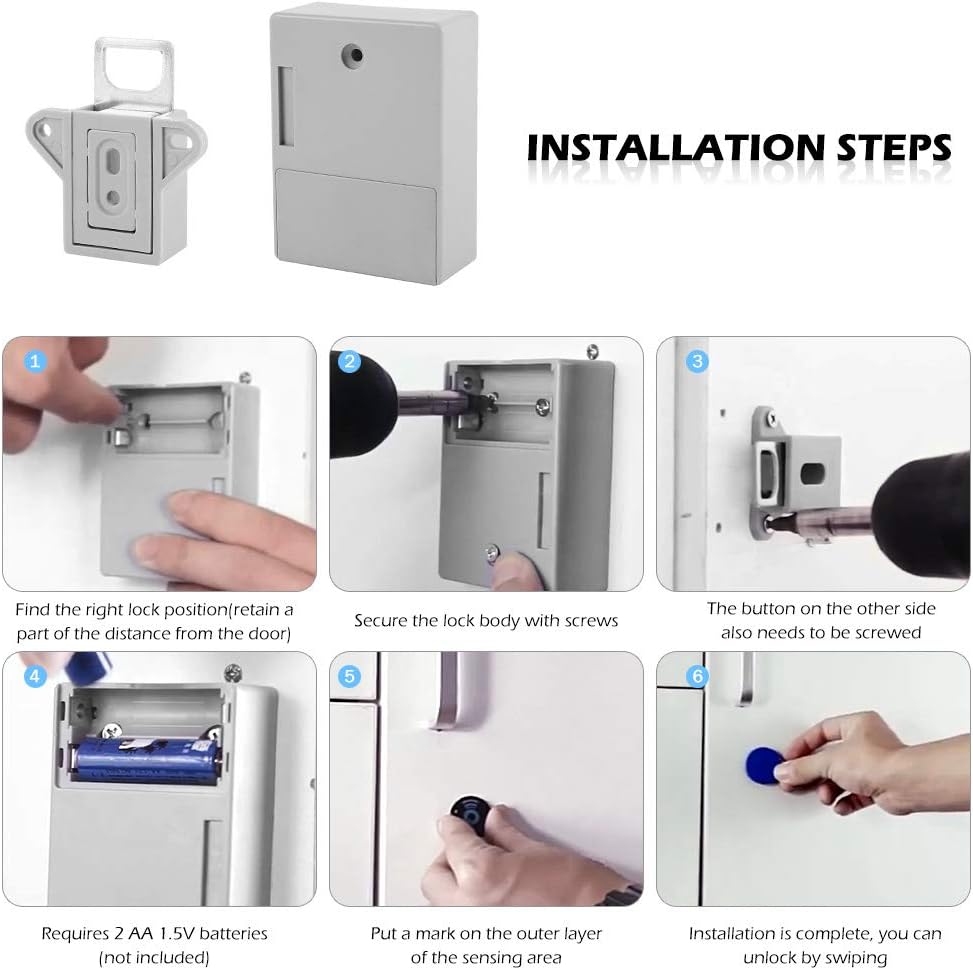 INSTALLATION STEPS

1

Find the right lock position(retain a part of the distance from the door)

2

Secure the lock body with screws

3

The button on the other side also needs to be screwed

4

Requires 2 AA 1.5V batteries (not included)

5

Put a mark on the outer layer of the sensing area

6

Installation is complete, you can unlock by swiping